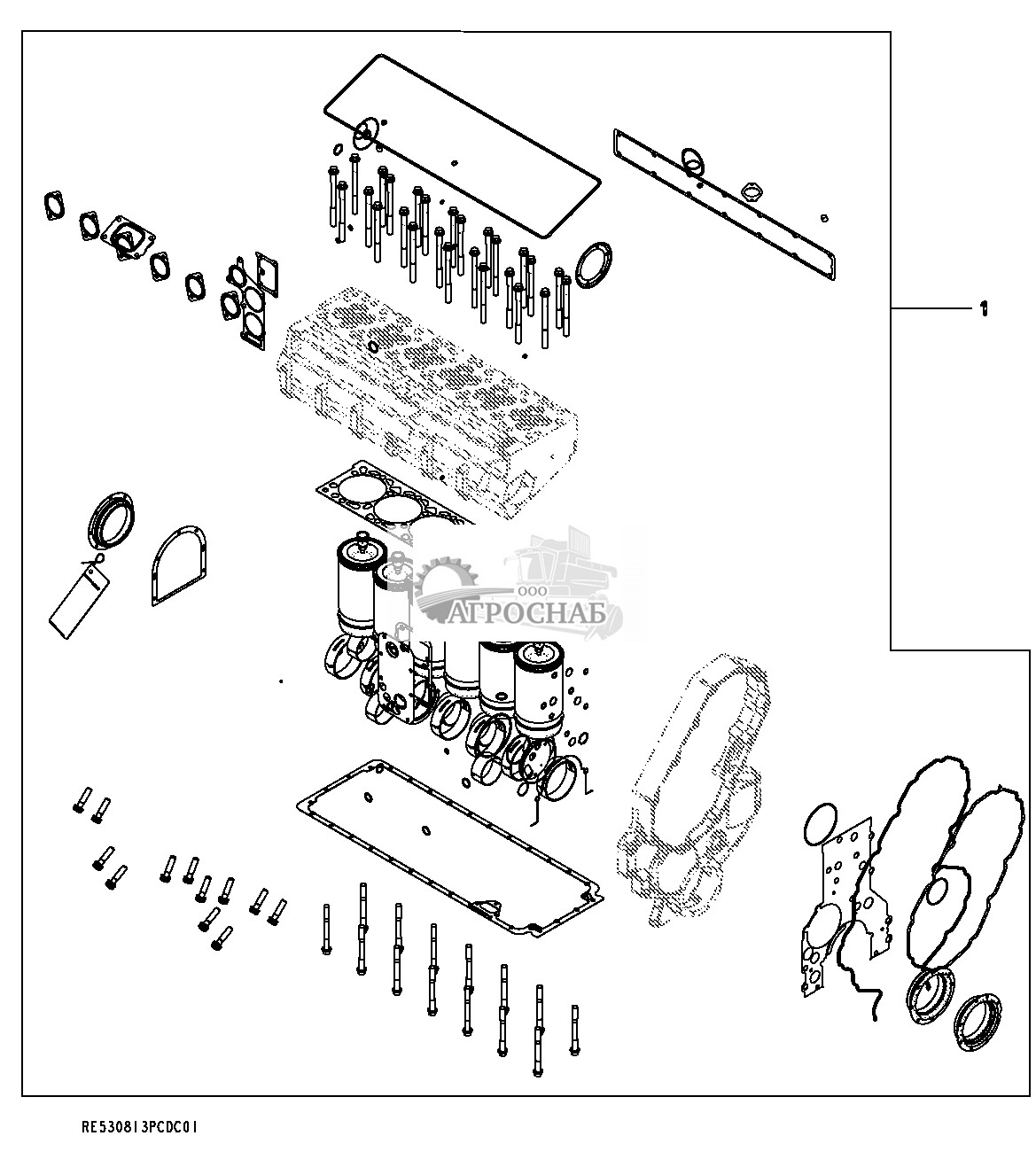 1

ООО
АГРОСНАБ

RE530813PCDC01